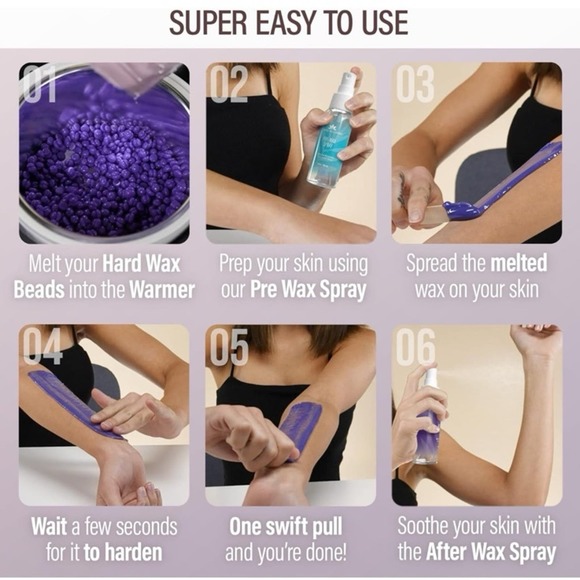 SUPER EASY TO USE

01

Melt your Hard Wax Beads into the Warmer

02

Prep your skin using our Pre Wax Spray

03

Spread the melted wax on your skin

04

Wait a few seconds for it to harden

05

One swift pull and you're done!

06

Soothe your skin with the After Wax Spray